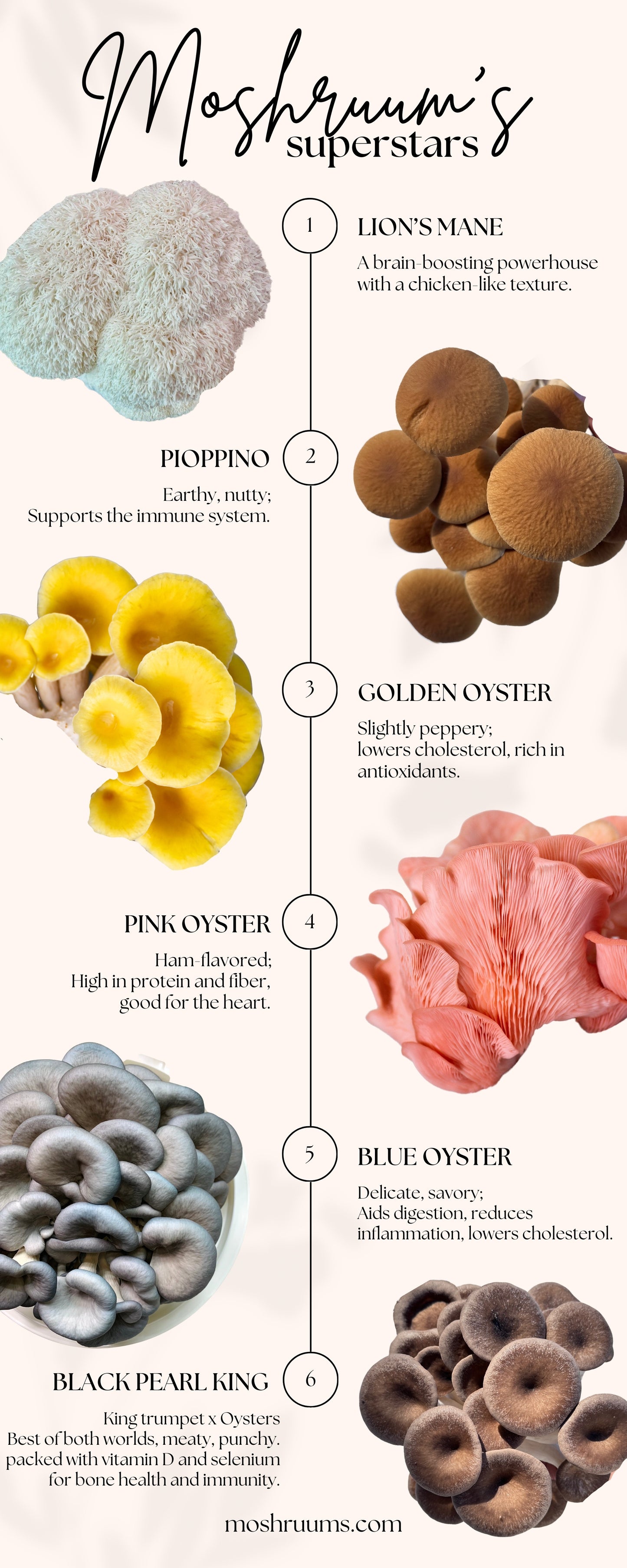 Moshruum's superstars

1

LION'S MANE

A brain-boosting powerhouse with a chicken-like texture.

PIOPPINO

2

Earthy, nutty; Supports the immune system.

3

GOLDEN OYSTER

Slightly peppery; lowers cholesterol, rich in antioxidants.

PINK OYSTER

4

Ham-flavored; High in protein and fiber, good for the heart.

5

BLUE OYSTER

Delicate, savory; Aids digestion, reduces inflammation, lowers cholesterol.

BLACK PEARL KING

6

King trumpet x Oysters
Best of both worlds, meaty, punchy. packed with vitamin D and selenium for bone health and immunity.

moshruums.com